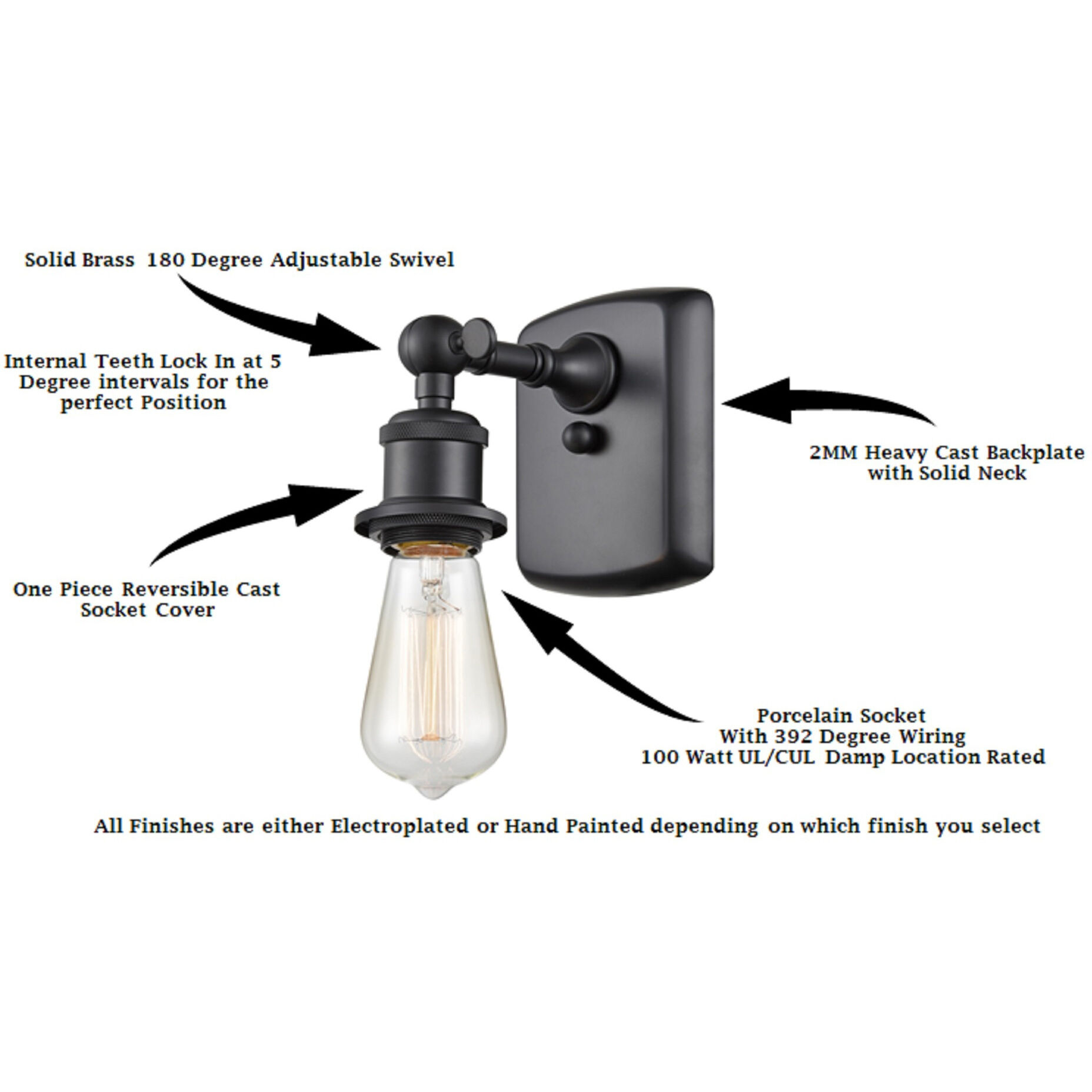 Solid Brass 180 Degree Adjustable Swivel

Internal Teeth Lock In at 5 Degree intervals for the perfect Position

2MM Heavy Cast Backplate with Solid Neck

One Piece Reversible Cast Socket Cover

Porcelain Socket
With 392 Degree Wiring
100 Watt UL/CUL Damp Location Rated

All Finishes are either Electroplated or Hand Painted depending on which finish you select